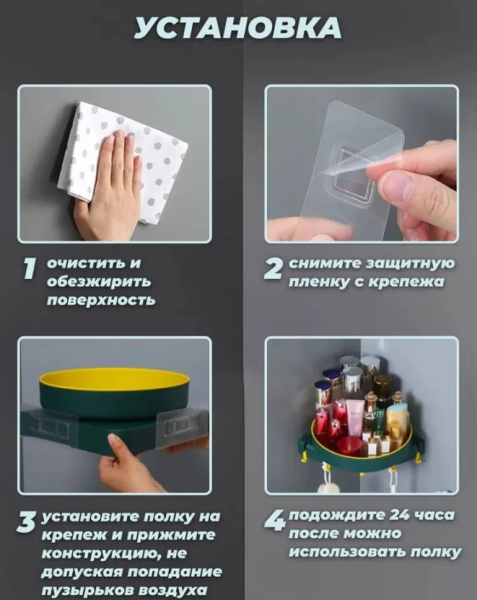 УСТАНОВКА

1 очистить и обезжирить поверхность

2 снимите защитную пленку с крепежа

3 установите полку на крепеж и прижмите конструкцию, не допуская попадание пузырьков воздуха

4 подождите 24 часа после можно использовать полку